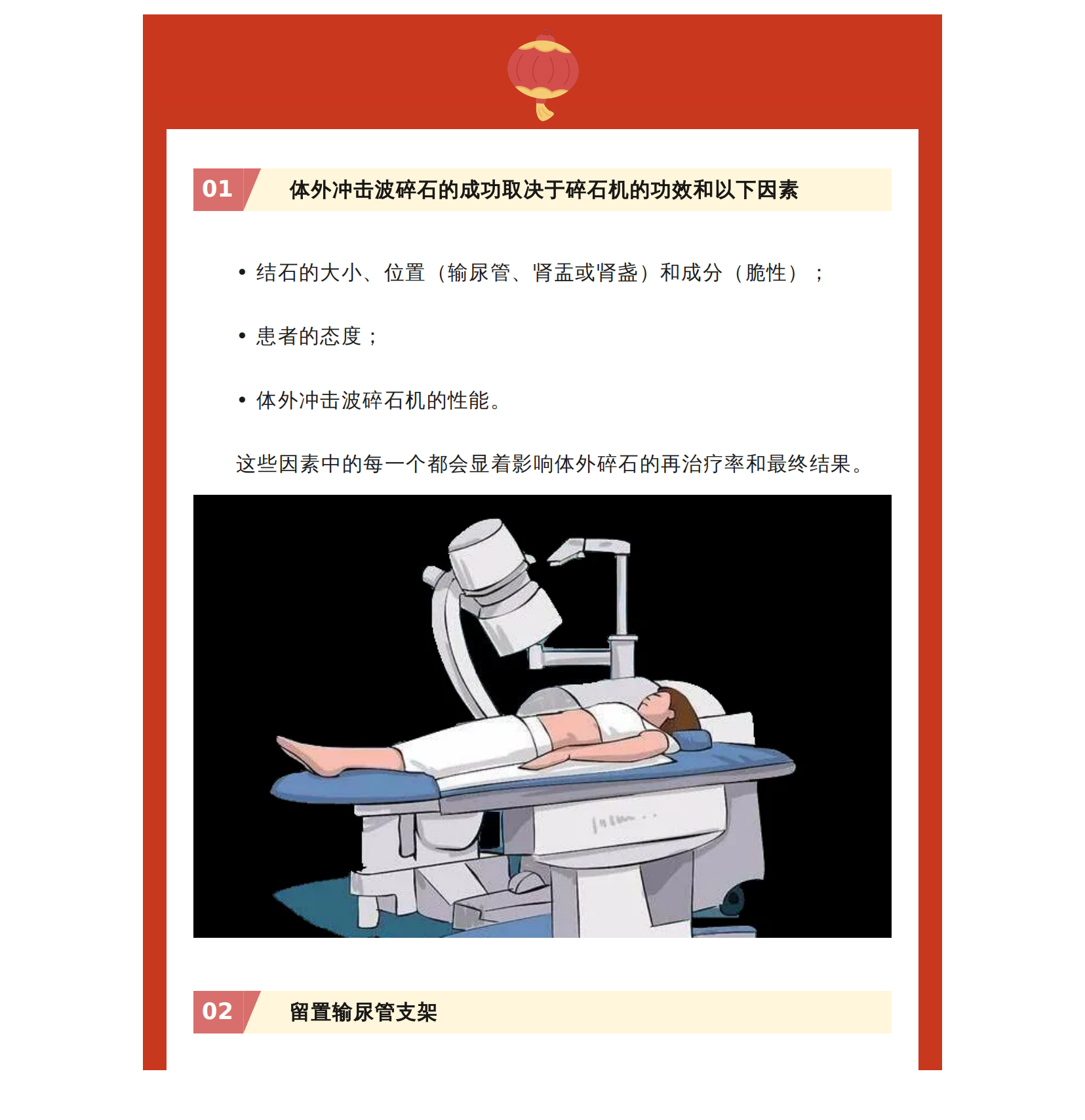 01 体外冲击波碎石的成功取决于碎石机的功效和以下因素

• 结石的大小、位置（输尿管、肾盂或肾盏）和成分（脆性）；

• 患者的态度；

• 体外冲击波碎石机的性能。

这些因素中的每一个都会显着影响体外碎石的再治疗率和最终结果。

02 留置输尿管支架